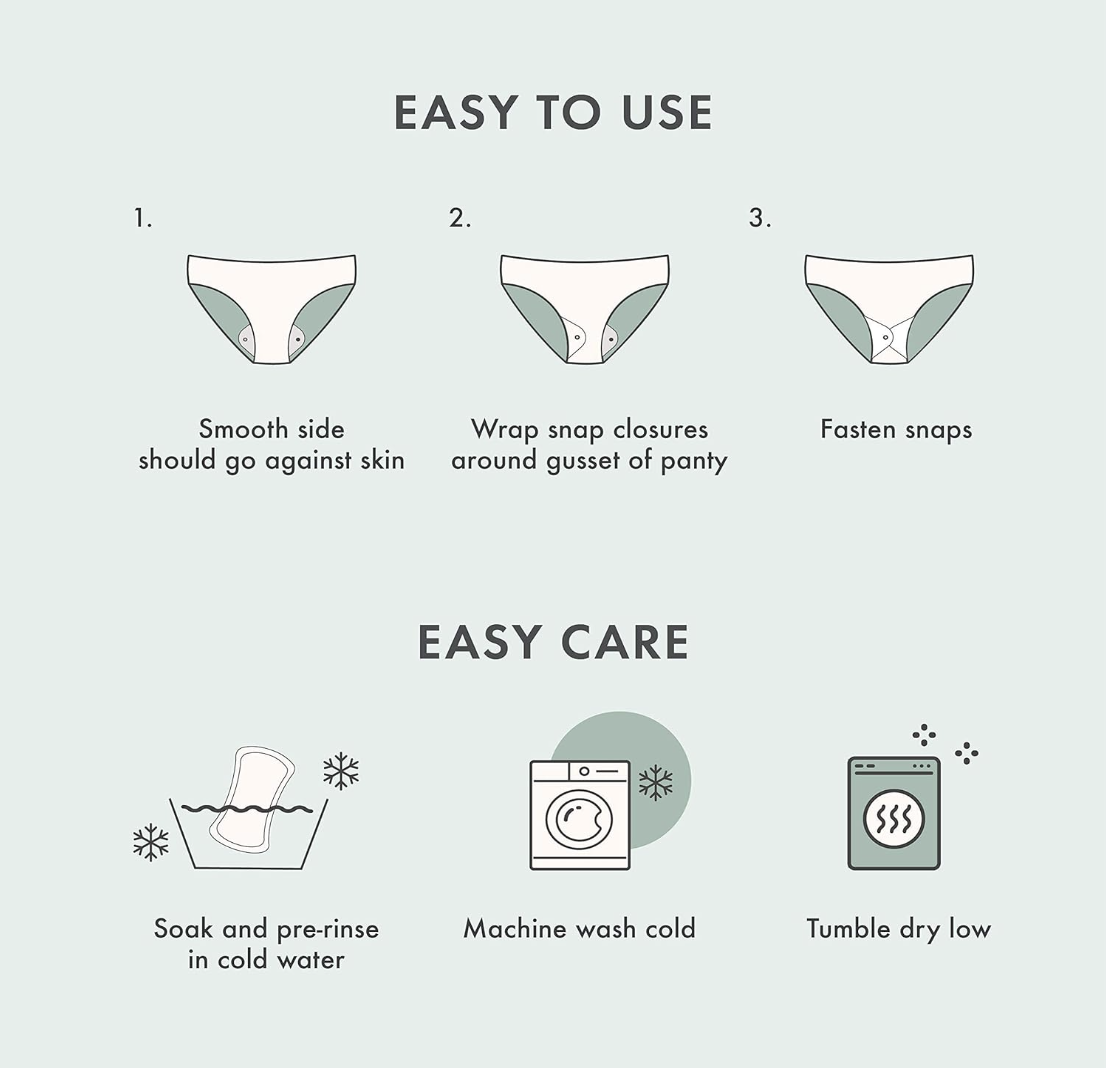 EASY TO USE

1.

Smooth side should go against skin

2.

Wrap snap closures around gusset of panty

3.

Fasten snaps

EASY CARE

Soak and pre-rinse in cold water

Machine wash cold

Tumble dry low